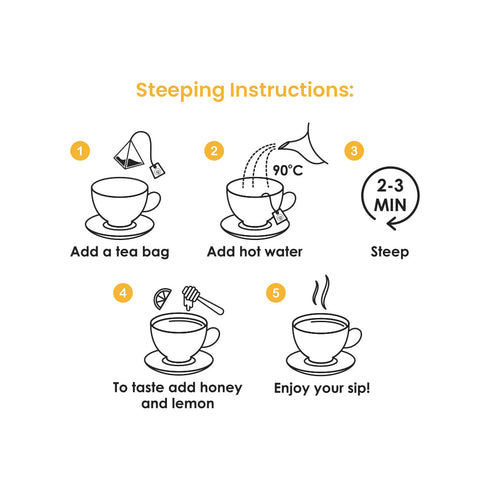 Steeping Instructions:

1

Add a tea bag

2

90°C

Add hot water

3

2-3 MIN

Steep

4

To taste add honey and lemon

5

Enjoy your sip!