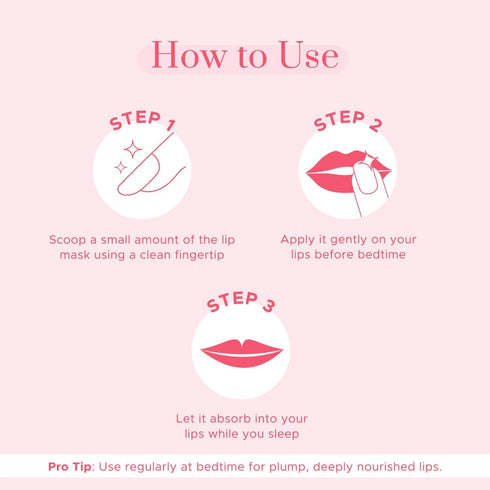 How to Use

STEP 1

Scoop a small amount of the lip mask using a clean fingertip

STEP 2

Apply it gently on your lips before bedtime

STEP 3

Let it absorb into your lips while you sleep

Pro Tip: Use regularly at bedtime for plump, deeply nourished lips.