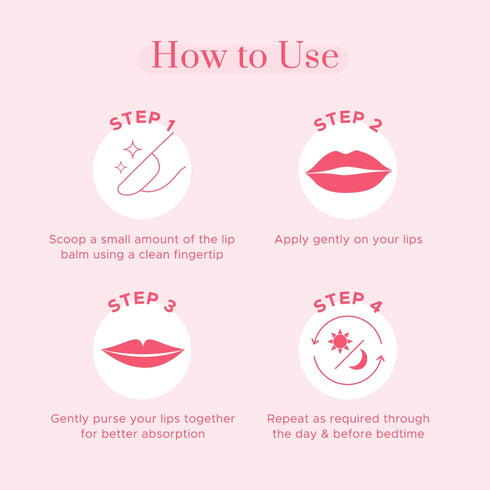 How to Use

STEP 1

Scoop a small amount of the lip balm using a clean fingertip

STEP 2

Apply gently on your lips

STEP 3

Gently purse your lips together for better absorption

STEP 4

Repeat as required through the day & before bedtime