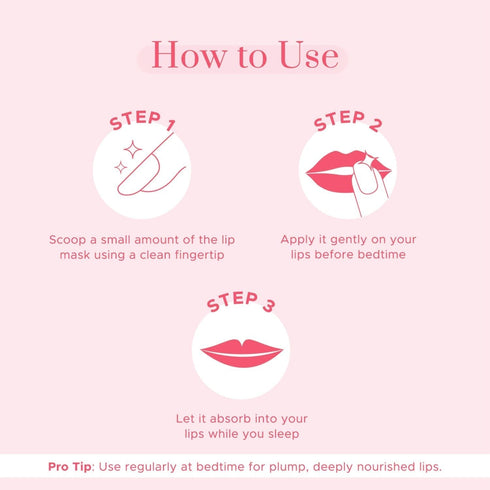 How to Use

STEP 1

Scoop a small amount of the lip mask using a clean fingertip

STEP 2

Apply it gently on your lips before bedtime

STEP 3

Let it absorb into your lips while you sleep

Pro Tip: Use regularly at bedtime for plump, deeply nourished lips.