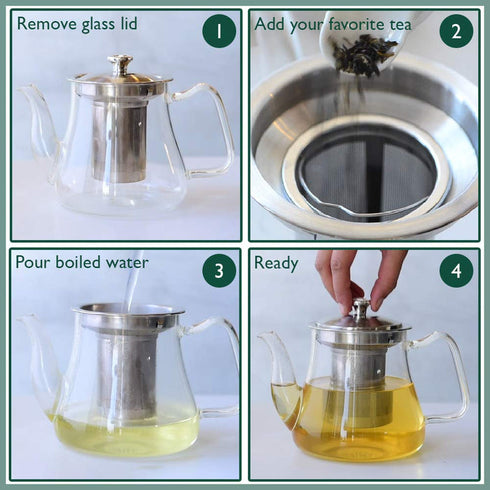 Remove glass lid
1

Add your favorite tea
2

Pour boiled water
3

Ready
4