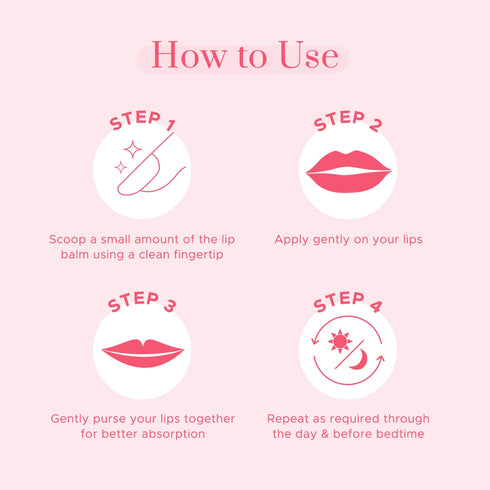 How to Use

STEP 1

Scoop a small amount of the lip balm using a clean fingertip

STEP 2

Apply gently on your lips

STEP 3

Gently purse your lips together for better absorption

STEP 4

Repeat as required through the day & before bedtime