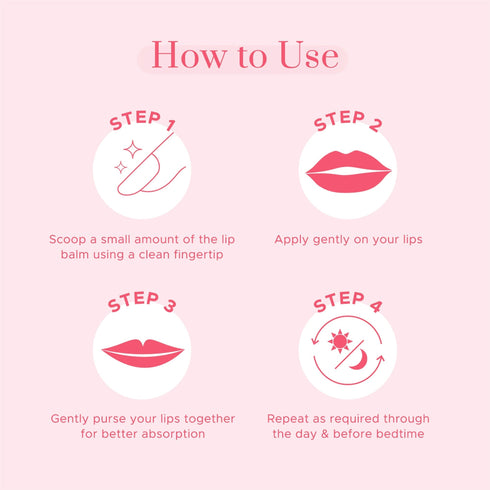 How to Use

STEP 1

Scoop a small amount of the lip balm using a clean fingertip

STEP 2

Apply gently on your lips

STEP 3

Gently purse your lips together for better absorption

STEP 4

Repeat as required through the day & before bedtime