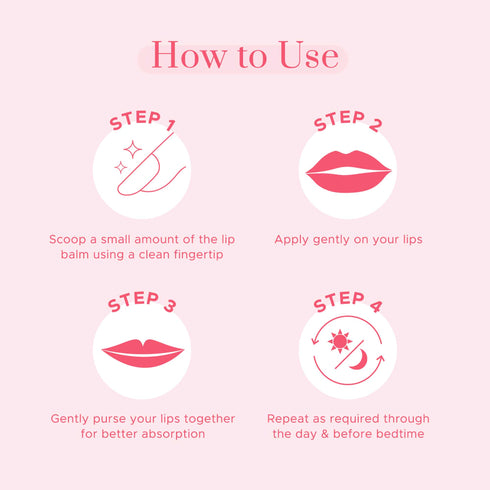 How to Use

STEP 1

Scoop a small amount of the lip balm using a clean fingertip

STEP 2

Apply gently on your lips

STEP 3

Gently purse your lips together for better absorption

STEP 4

Repeat as required through the day & before bedtime