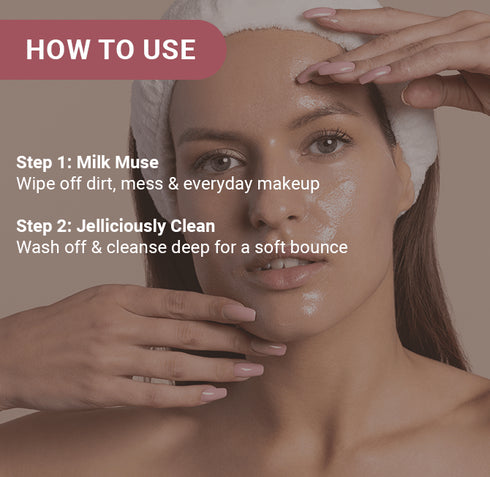 HOW TO USE

Step 1: Milk Muse
Wipe off dirt, mess & everyday makeup

Step 2: Jelliciously Clean
Wash off & cleanse deep for a soft bounce