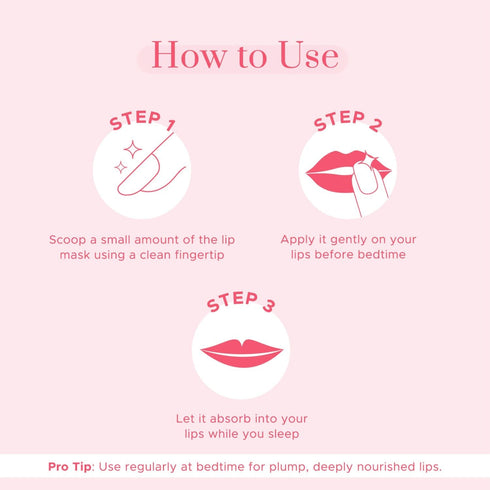 How to Use

STEP 1

Scoop a small amount of the lip mask using a clean fingertip

STEP 2

Apply it gently on your lips before bedtime

STEP 3

Let it absorb into your lips while you sleep

Pro Tip: Use regularly at bedtime for plump, deeply nourished lips.