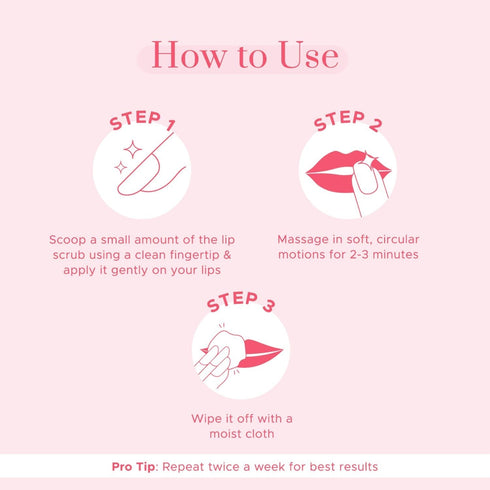 How to Use

STEP 1

Scoop a small amount of the lip scrub using a clean fingertip & apply it gently on your lips

STEP 2

Massage in soft, circular motions for 2-3 minutes

STEP 3

Wipe it off with a moist cloth

Pro Tip: Repeat twice a week for best results