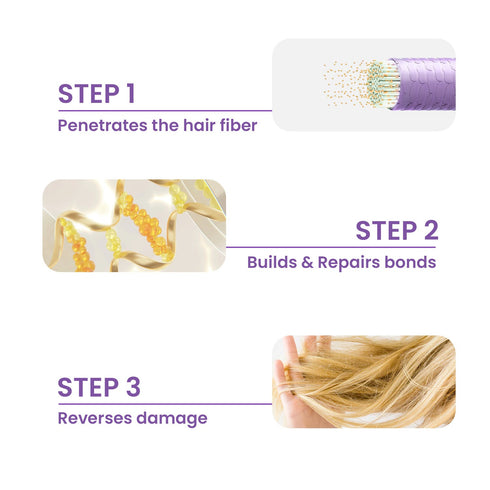 STEP 1
Penetrates the hair fiber

STEP 2
Builds & Repairs bonds

STEP 3
Reverses damage