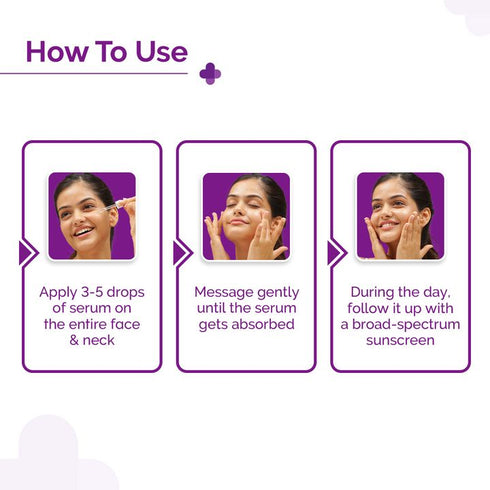 How To Use

Apply 3-5 drops of serum on the entire face & neck

Message gently until the serum gets absorbed

During the day, follow it up with a broad-spectrum sunscreen