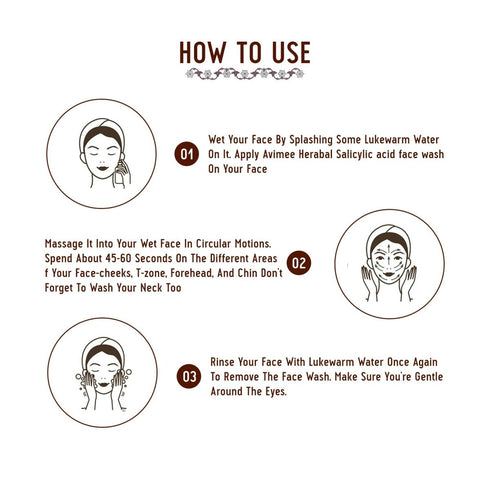 HOW TO USE

01 Wet Your Face By Splashing Some Lukewarm Water On It. Apply Avimee Herabal Salicylic acid face wash On Your Face

Massage It Into Your Wet Face In Circular Motions. Spend About 45-60 Seconds On The Different Areas f Your Face-cheeks, T-zone, Forehead, And Chin Don't Forget To Wash Your Neck Too 02

03 Rinse Your Face With Lukewarm Water Once Again To Remove The Face Wash. Make Sure You're Gentle Around The Eyes.