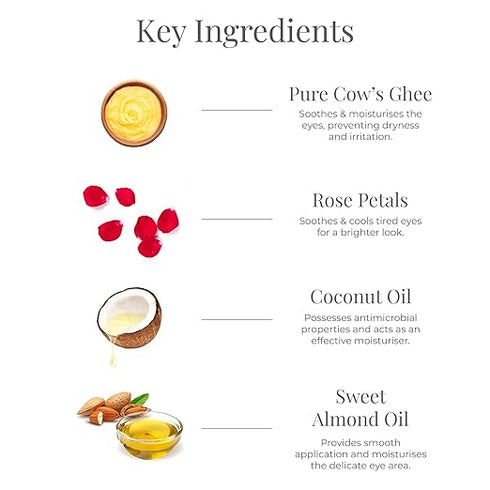 Key Ingredients

Pure Cow's Ghee
Soothes & moisturises the eyes, preventing dryness and irritation.

Rose Petals
Soothes & cools tired eyes for a brighter look.

Coconut Oil
Possesses antimicrobial properties and acts as an effective moisturiser.

Sweet Almond Oil
Provides smooth application and moisturises the delicate eye area.