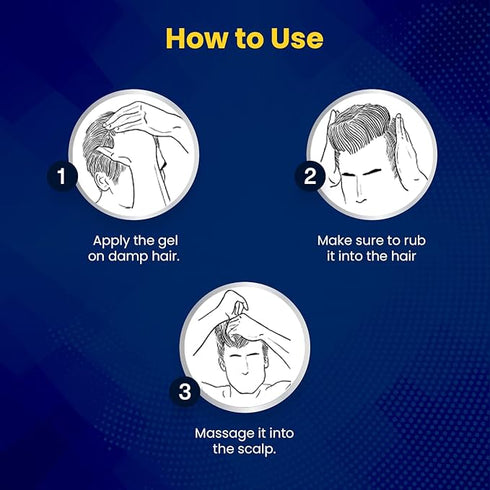 How to Use

1

Apply the gel on damp hair.

2

Make sure to rub it into the hair

3

Massage it into the scalp.