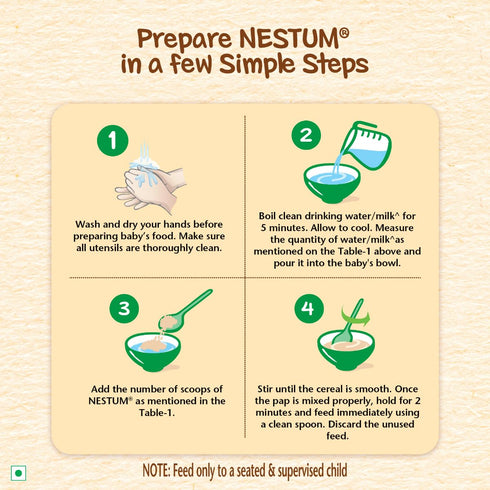 Prepare NESTUM®
in a few Simple Steps

1

Wash and dry your hands before preparing baby's food. Make sure all utensils are thoroughly clean.

2

Boil clean drinking water/milk^ for 5 minutes. Allow to cool. Measure the quantity of water/milk^as mentioned on the Table-1 above and pour it into the baby's bowl.

3

Add the number of scoops of NESTUM® as mentioned in the Table-1.

4

Stir until the cereal is smooth. Once the pap is mixed properly, hold for 2 minutes and feed immediately using a clean spoon. Discard the unused feed.

NOTE: Feed only to a seated & supervised child