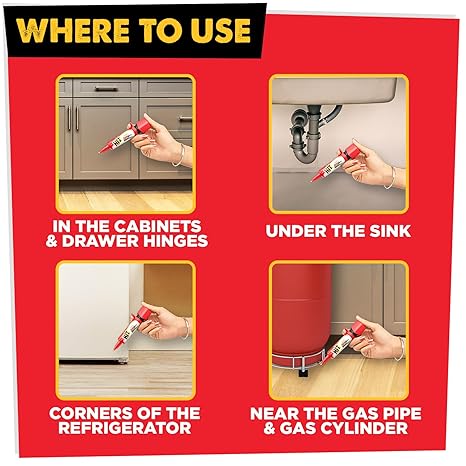 WHERE TO USE

IN THE CABINETS & DRAWER HINGES

UNDER THE SINK

CORNERS OF THE REFRIGERATOR

NEAR THE GAS PIPE & GAS CYLINDER