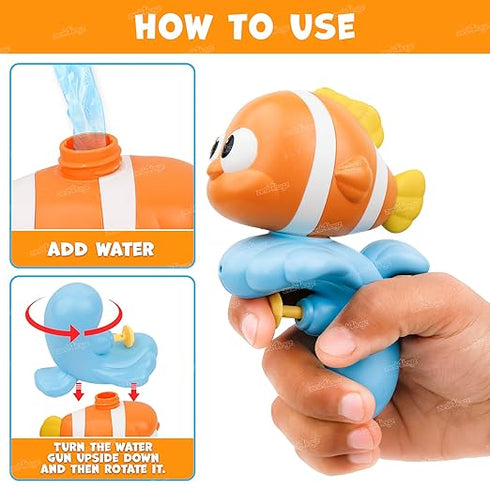 HOW TO USE

ADD WATER

TURN THE WATER GUN UPSIDE DOWN AND THEN ROTATE IT.