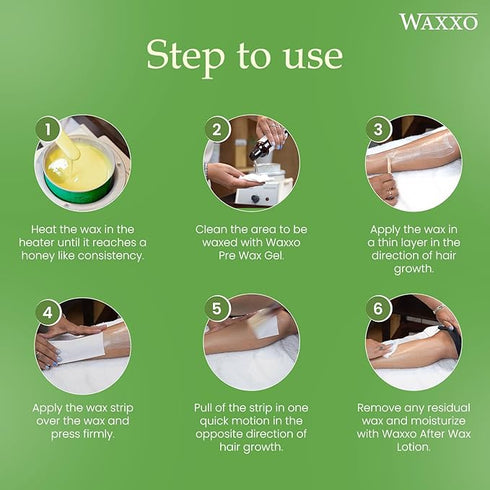 WAXXO

Step to use

1

Heat the wax in the heater until it reaches a honey like consistency.

2

Clean the area to be waxed with Waxxo Pre Wax Gel.

3

Apply the wax in a thin layer in the direction of hair growth.

4

Apply the wax strip over the wax and press firmly.

5

Pull of the strip in one quick motion in the opposite direction of hair growth.

6

Remove any residual wax and moisturize with Waxxo After Wax Lotion.