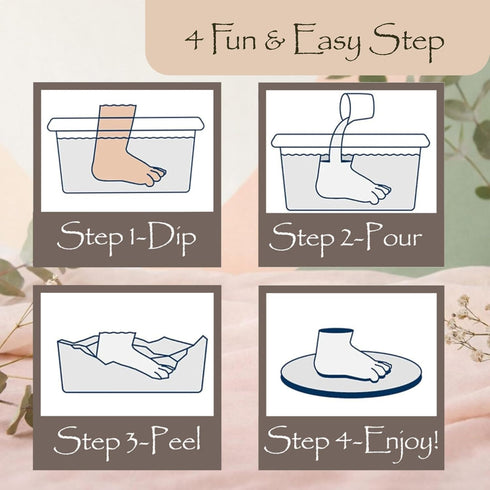 4 Fun & Easy Step

Step 1-Dip

Step 2-Pour

Step 3-Peel

Step 4-Enjoy!