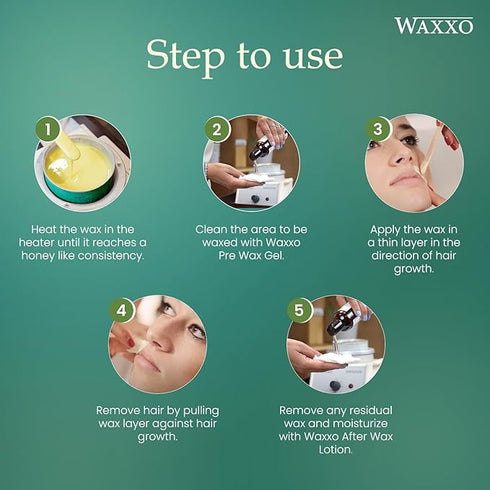 WAXXO

Step to use

1

Heat the wax in the heater until it reaches a honey like consistency.

2

Clean the area to be waxed with Waxxo Pre Wax Gel.

3

Apply the wax in a thin layer in the direction of hair growth.

4

Remove hair by pulling wax layer against hair growth.

5

Remove any residual wax and moisturize with Waxxo After Wax Lotion.