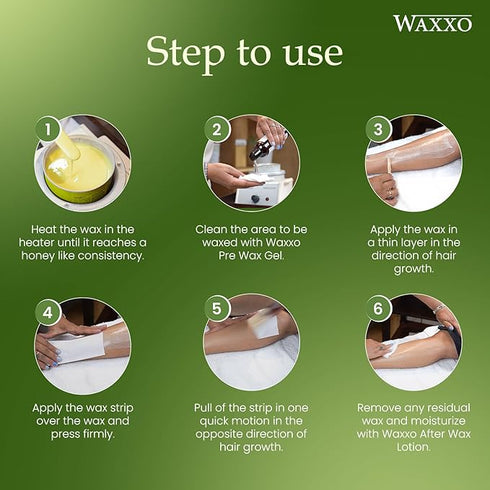 WAXXO

Step to use

1
Heat the wax in the heater until it reaches a honey like consistency.

2
Clean the area to be waxed with Waxxo Pre Wax Gel.

3
Apply the wax in a thin layer in the direction of hair growth.

4
Apply the wax strip over the wax and press firmly.

5
Pull of the strip in one quick motion in the opposite direction of hair growth.

6
Remove any residual wax and moisturize with Waxxo After Wax Lotion.