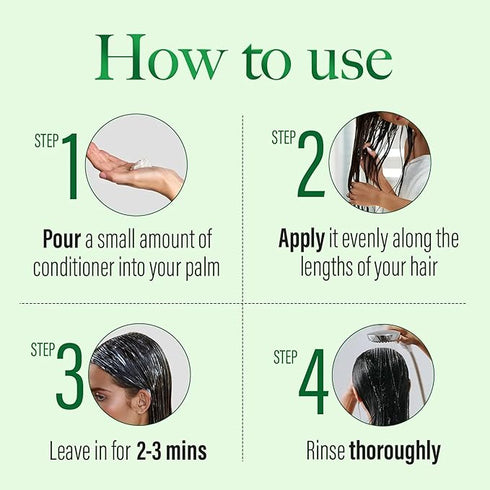 How to use

STEP 1

Pour a small amount of conditioner into your palm

STEP 2

Apply it evenly along the lengths of your hair

STEP 3

Leave in for 2-3 mins

STEP 4

Rinse thoroughly