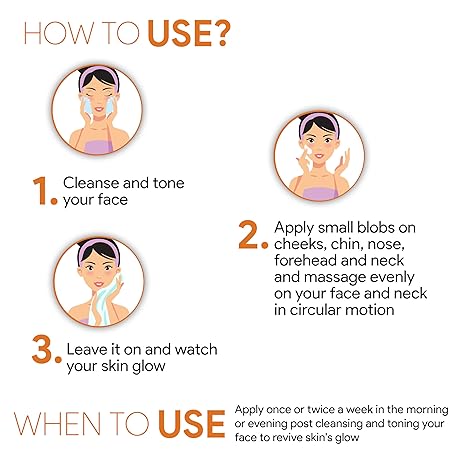 HOW TO USE?

1. Cleanse and tone your face

2. Apply small blobs on cheeks, chin, nose, forehead and neck and massage evenly on your face and neck in circular motion

3. Leave it on and watch your skin glow

WHEN TO USE

Apply once or twice a week in the morning or evening post cleansing and toning your face to revive skin's glow