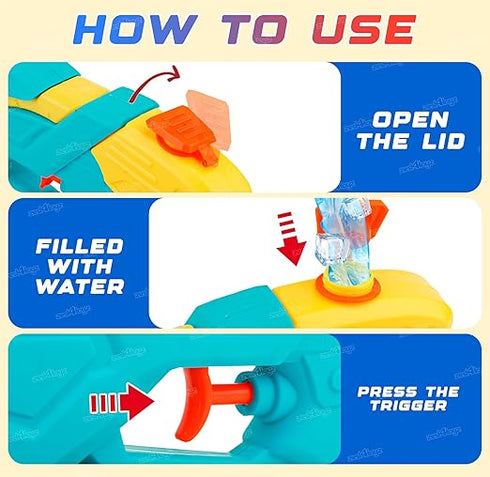 HOW TO USE

OPEN THE LID

FILLED WITH WATER

PRESS THE TRIGGER