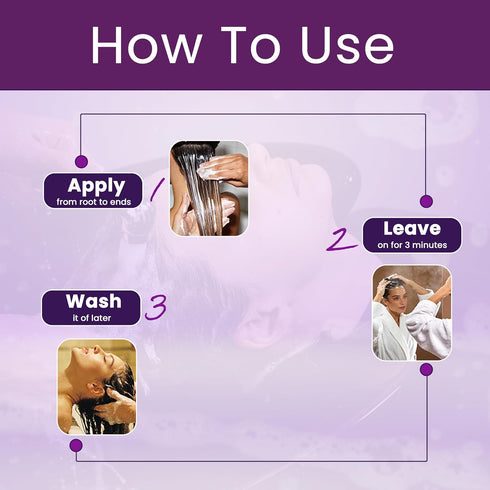 How To Use

Apply
from root to ends

1

2

Leave
on for 3 minutes

Wash
it of later

3