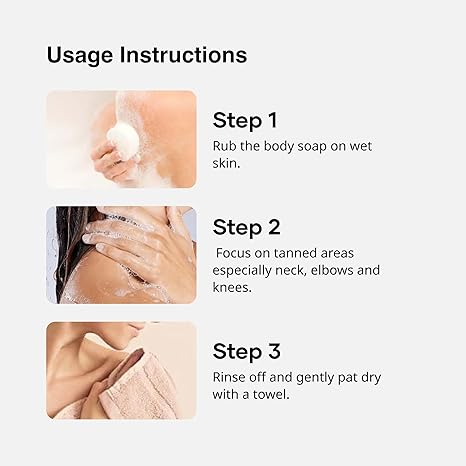 Usage Instructions

Step 1
Rub the body soap on wet skin.

Step 2
Focus on tanned areas especially neck, elbows and knees.

Step 3
Rinse off and gently pat dry with a towel.