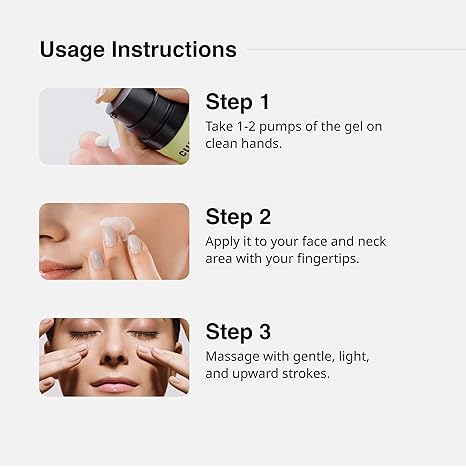 Usage Instructions

Step 1
Take 1-2 pumps of the gel on clean hands.

Step 2
Apply it to your face and neck area with your fingertips.

Step 3
Massage with gentle, light, and upward strokes.