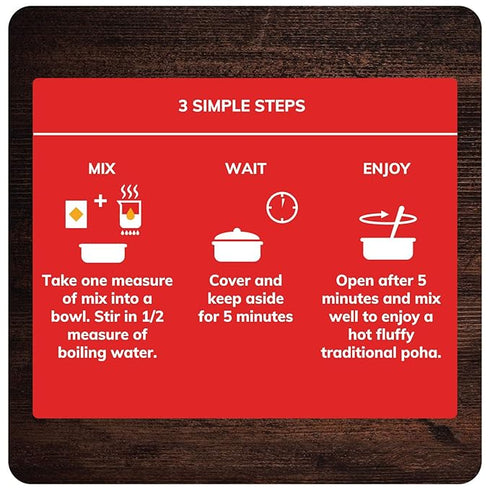 3 SIMPLE STEPS

MIX

Take one measure of mix into a bowl. Stir in 1/2 measure of boiling water.

WAIT

Cover and keep aside for 5 minutes

ENJOY

Open after 5 minutes and mix well to enjoy a hot fluffy traditional poha.