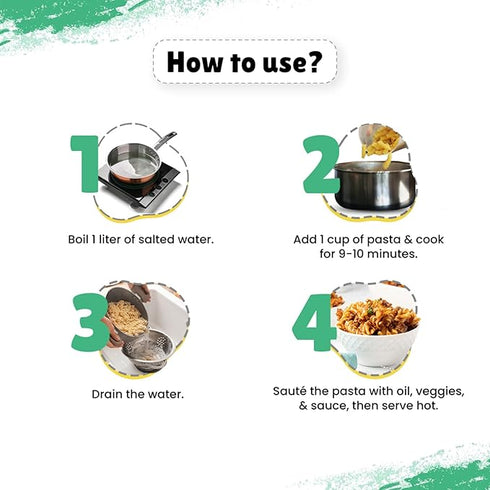 How to use?

1

Boil 1 liter of salted water.

2

Add 1 cup of pasta & cook for 9-10 minutes.

3

Drain the water.

4

Sauté the pasta with oil, veggies, & sauce, then serve hot.