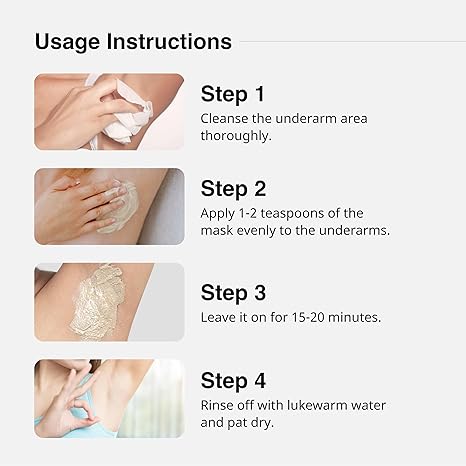 Usage Instructions

Step 1
Cleanse the underarm area thoroughly.

Step 2
Apply 1-2 teaspoons of the mask evenly to the underarms.

Step 3
Leave it on for 15-20 minutes.

Step 4
Rinse off with lukewarm water and pat dry.