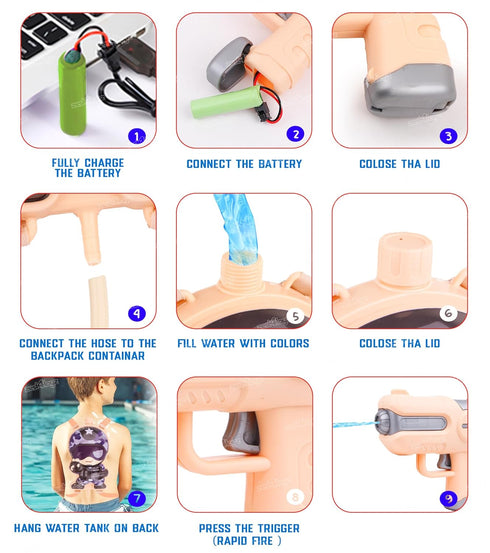 1
FULLY CHARGE THE BATTERY

2
CONNECT THE BATTERY

3
COLOSE THA LID

4
CONNECT THE HOSE TO THE BACKPACK CONTAINAR

5
FILL WATER WITH COLORS

6
COLOSE THA LID

7
HANG WATER TANK ON BACK

8
PRESS THE TRIGGER (RAPID FIRE )

9