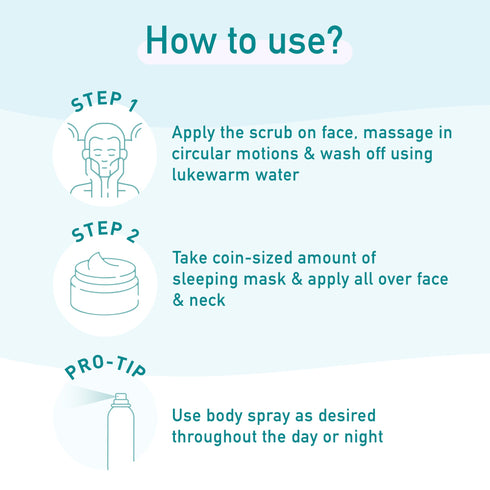 How to use?

STEP 1

Apply the scrub on face, massage in circular motions & wash off using lukewarm water

STEP 2

Take coin-sized amount of sleeping mask & apply all over face & neck

PRO-TIP

Use body spray as desired throughout the day or night