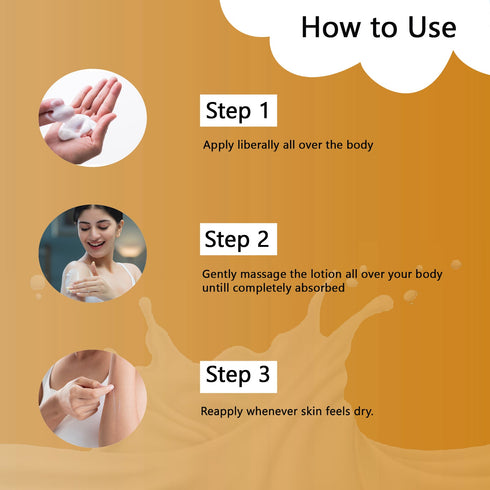 How to Use

Step 1

Apply liberally all over the body

Step 2

Gently massage the lotion all over your body untill completely absorbed

Step 3

Reapply whenever skin feels dry.