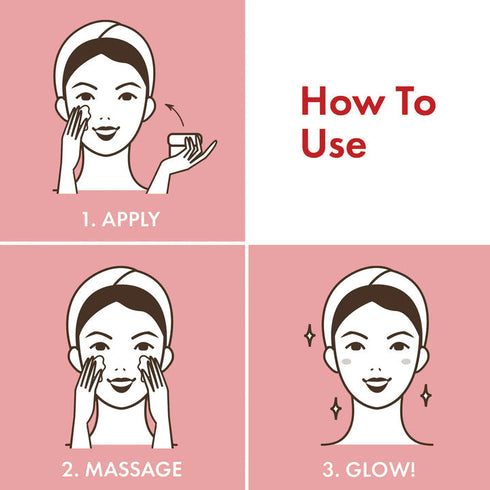 1. APPLY

How To Use

2. MASSAGE

3. GLOW!