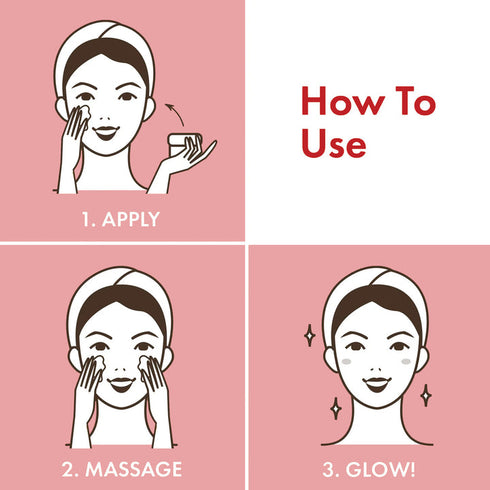 1. APPLY

How To Use

2. MASSAGE

3. GLOW!