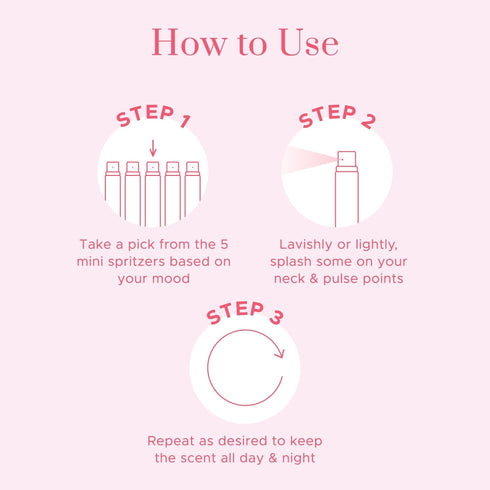 How to Use

STEP 1

Take a pick from the 5 mini spritzers based on your mood

STEP 2

Lavishly or lightly, splash some on your neck & pulse points

STEP 3

Repeat as desired to keep the scent all day & night