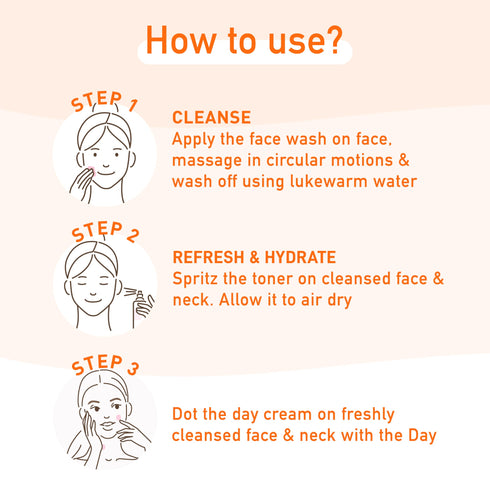 How to use?

STEP 1

CLEANSE
Apply the face wash on face, massage in circular motions & wash off using lukewarm water

STEP 2

REFRESH & HYDRATE
Spritz the toner on cleansed face & neck. Allow it to air dry

STEP 3

Dot the day cream on freshly cleansed face & neck with the Day