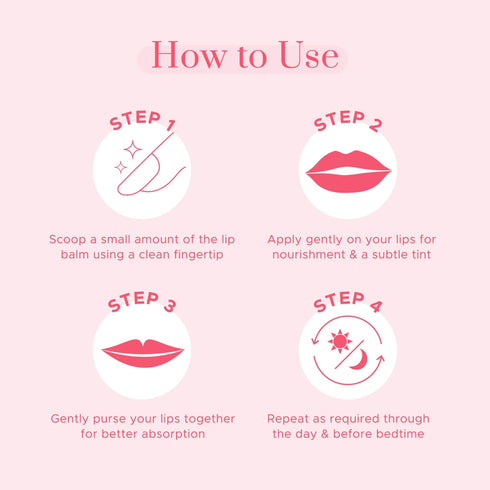 How to Use

STEP 1

Scoop a small amount of the lip balm using a clean fingertip

STEP 2

Apply gently on your lips for nourishment & a subtle tint

STEP 3

Gently purse your lips together for better absorption

STEP 4

Repeat as required through the day & before bedtime