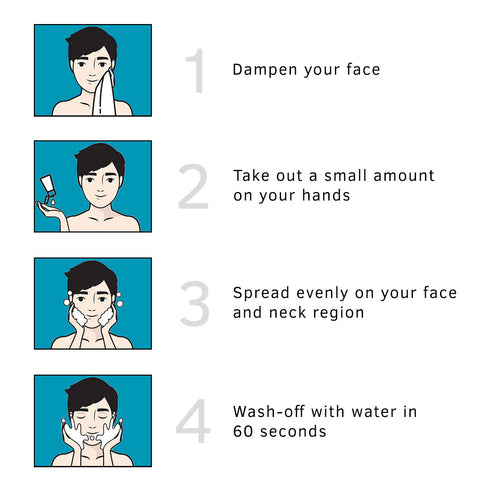 1 Dampen your face

2 Take out a small amount on your hands

3 Spread evenly on your face and neck region

4 Wash-off with water in 60 seconds