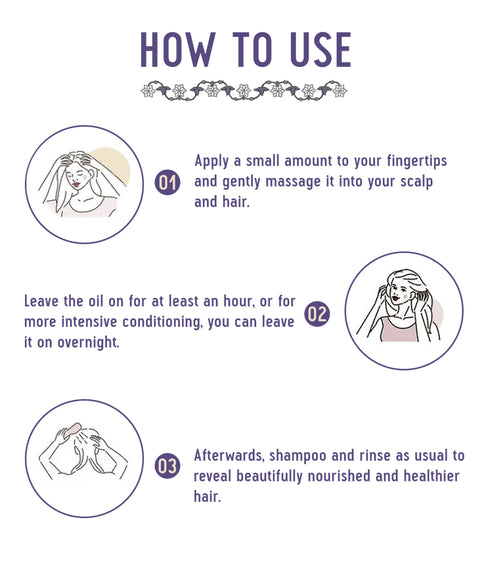 HOW TO USE

01 Apply a small amount to your fingertips and gently massage it into your scalp and hair.

Leave the oil on for at least an hour, or for more intensive conditioning, you can leave it on overnight. 02

03 Afterwards, shampoo and rinse as usual to reveal beautifully nourished and healthier hair.