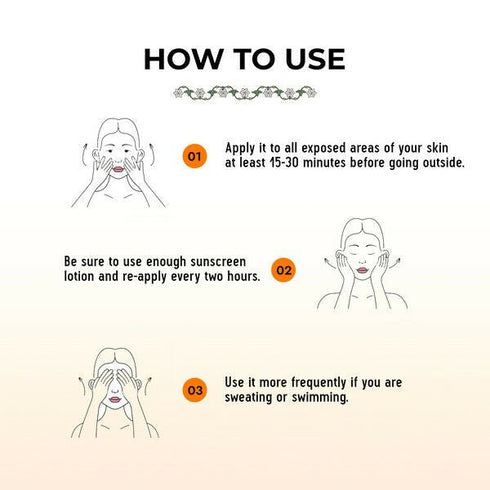 HOW TO USE

01

Apply it to all exposed areas of your skin at least 15-30 minutes before going outside.

Be sure to use enough sunscreen lotion and re-apply every two hours.

02

03

Use it more frequently if you are sweating or swimming.