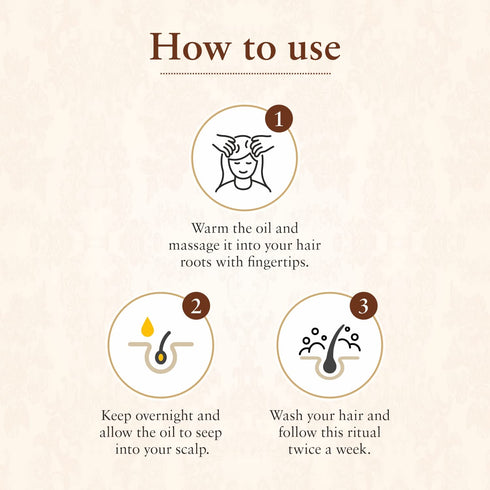 How to use

1

Warm the oil and massage it into your hair roots with fingertips.

2

Keep overnight and allow the oil to seep into your scalp.

3

Wash your hair and follow this ritual twice a week.