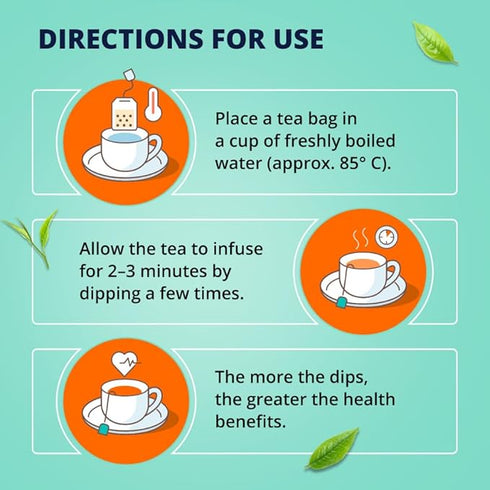 DIRECTIONS FOR USE

Place a tea bag in a cup of freshly boiled water (approx. 85° C).

Allow the tea to infuse for 2–3 minutes by dipping a few times.

The more the dips, the greater the health benefits.