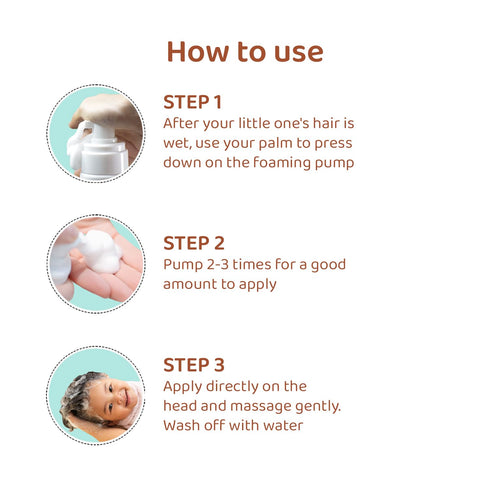 How to use

STEP 1
After your little one's hair is wet, use your palm to press down on the foaming pump

STEP 2
Pump 2-3 times for a good amount to apply

STEP 3
Apply directly on the head and massage gently. Wash off with water