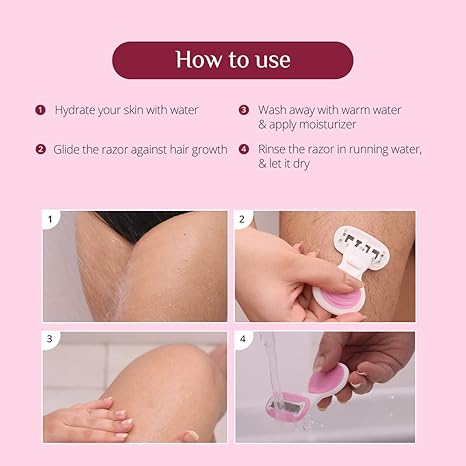 How to use

1 Hydrate your skin with water

2 Glide the razor against hair growth

3 Wash away with warm water & apply moisturizer

4 Rinse the razor in running water, & let it dry

1

2

3

4