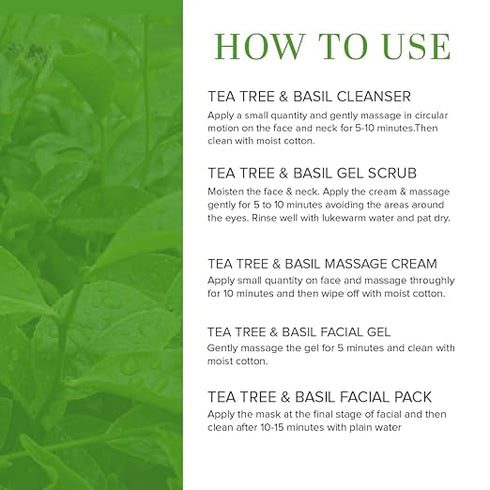 HOW TO USE

TEA TREE & BASIL CLEANSER
Apply a small quantity and gently massage in circular motion on the face and neck for 5-10 minutes.Then clean with moist cotton.

TEA TREE & BASIL GEL SCRUB
Moisten the face & neck. Apply the cream & massage gently for 5 to 10 minutes avoiding the areas around the eyes. Rinse well with lukewarm water and pat dry.

TEA TREE & BASIL MASSAGE CREAM
Apply small quantity on face and massage throughly for 10 minutes and then wipe off with moist cotton.

TEA TREE & BASIL FACIAL GEL
Gently massage the gel for 5 minutes and clean with moist cotton.

TEA TREE & BASIL FACIAL PACK
Apply the mask at the final stage of facial and then clean after 10-15 minutes with plain water