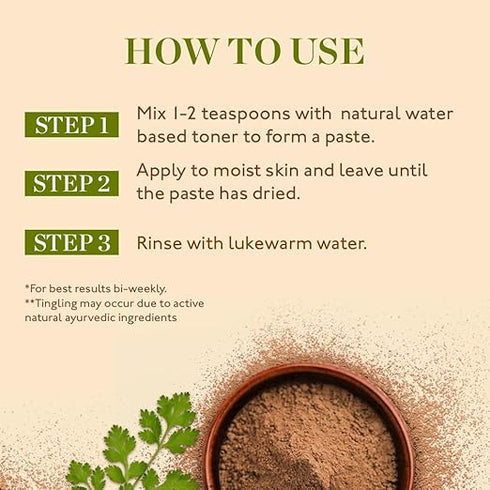 HOW TO USE

STEP 1 Mix 1-2 teaspoons with natural water based toner to form a paste.

STEP 2 Apply to moist skin and leave until the paste has dried.

STEP 3 Rinse with lukewarm water.

*For best results bi-weekly.
**Tingling may occur due to active natural ayurvedic ingredients