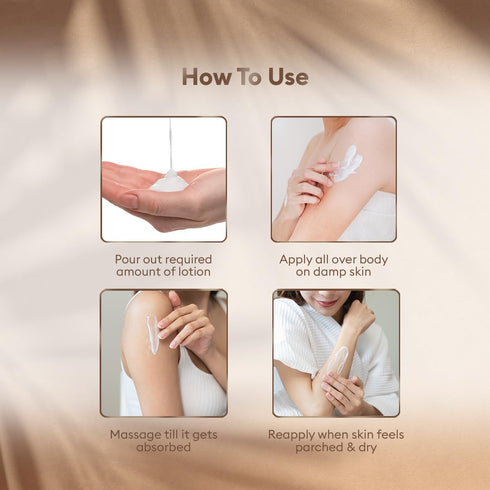 How To Use

Pour out required amount of lotion

Apply all over body on damp skin

Massage till it gets absorbed

Reapply when skin feels parched & dry